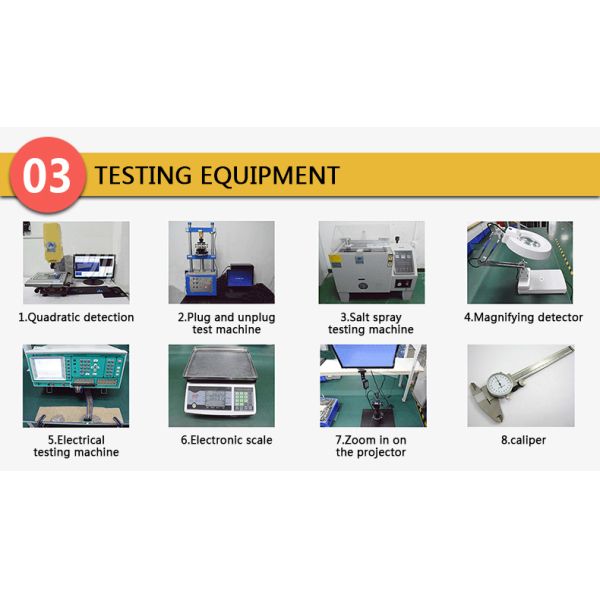 03 TESTING EQUIPMENT

1.Quadratic detection

2.Plug and unplug test machine

3.Salt spray testing machine

4.Magnifying detector

5.Electrical testing machine

6.Electronic scale

7.Zoom in on the projector

8.caliper