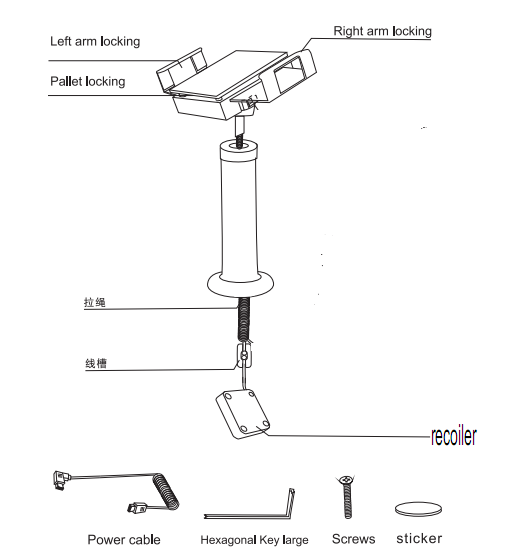 Left arm locking

Right arm locking

Pallet locking

拉绳

线槽

recoiler

Power cable

Hexagonal Key large

Screws

sticker