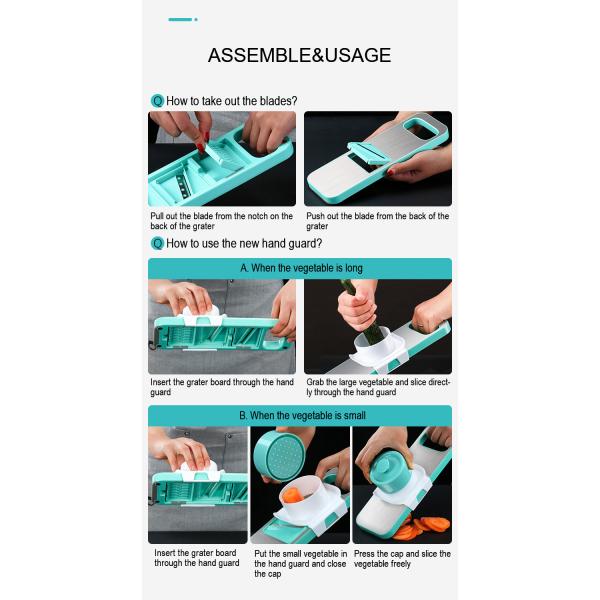 ASSEMBLE&USAGE

Q How to take out the blades?

Pull out the blade from the notch on the back of the grater

Push out the blade from the back of the grater

Q How to use the new hand guard?

A. When the vegetable is long

Insert the grater board through the hand guard

Grab the large vegetable and slice directly through the hand guard

B. When the vegetable is small

Insert the grater board through the hand guard

Put the small vegetable in the hand guard and close the cap

Press the cap and slice the vegetable freely