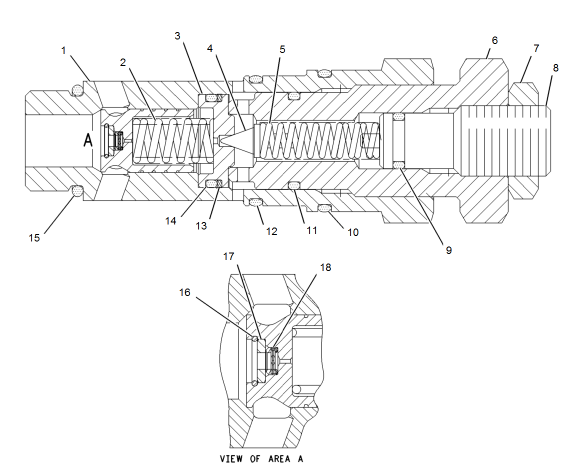 1
2
3
4
5
6
7
8
A
15
14
13
12
11
10
9
17
18
16
VIEW OF AREA A