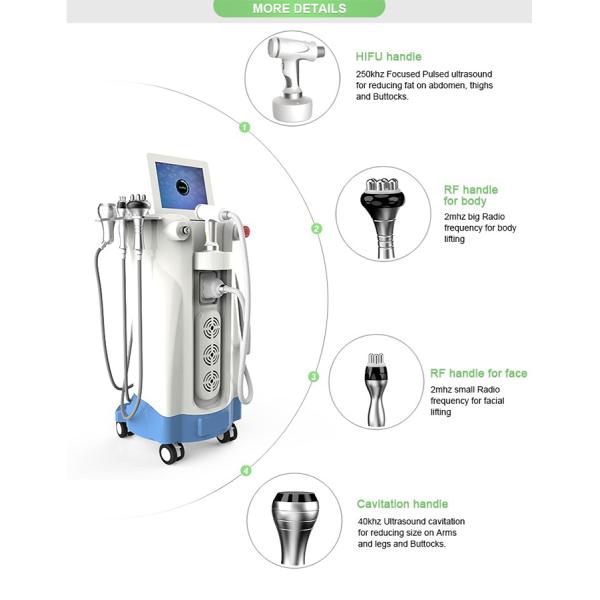 MORE DETAILS

1

HIFU handle

250khz Focused Pulsed ultrasound for reducing fat on abdomen, thighs and Buttocks.

2

RF handle for body

2mhz big Radio frequency for body lifting

3

RF handle for face

2mhz small Radio frequency for facial lifting

4

Cavitation handle

40khz Ultrasound cavitation for reducing size on Arms and legs and Buttocks.