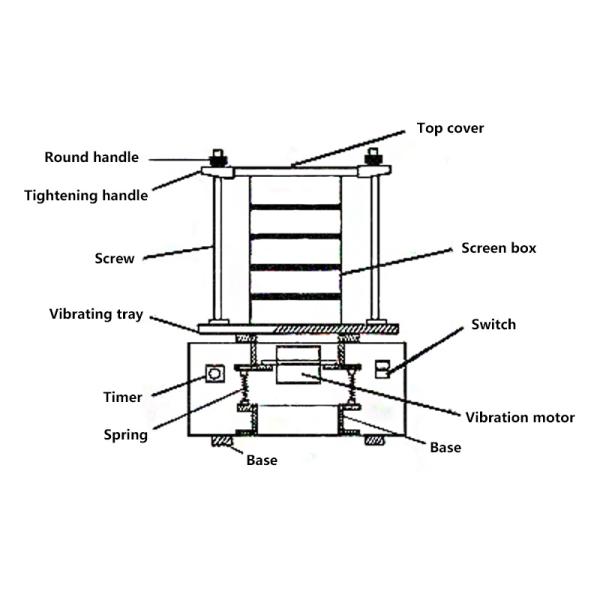 Top cover
Round handle
Tightening handle
Screw
Screen box
Vibrating tray
Switch
Timer
Spring
Vibration motor
Base
Base