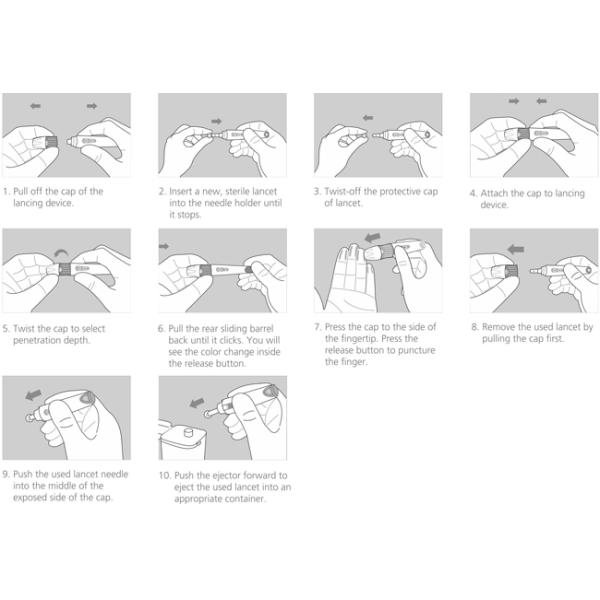 1. Pull off the cap of the lancing device.

2. Insert a new, sterile lancet into the needle holder until it stops.

3. Twist-off the protective cap of lancet.

4. Attach the cap to lancing device.

5. Twist the cap to select penetration depth.

6. Pull the rear sliding barrel back until it clicks. You will see the color change inside the release button.

7. Press the cap to the side of the fingertip. Press the release button to puncture the finger.

8. Remove the used lancet by pulling the cap first.

9. Push the used lancet needle into the middle of the exposed side of the cap.

10. Push the ejector forward to eject the used lancet into an appropriate container.