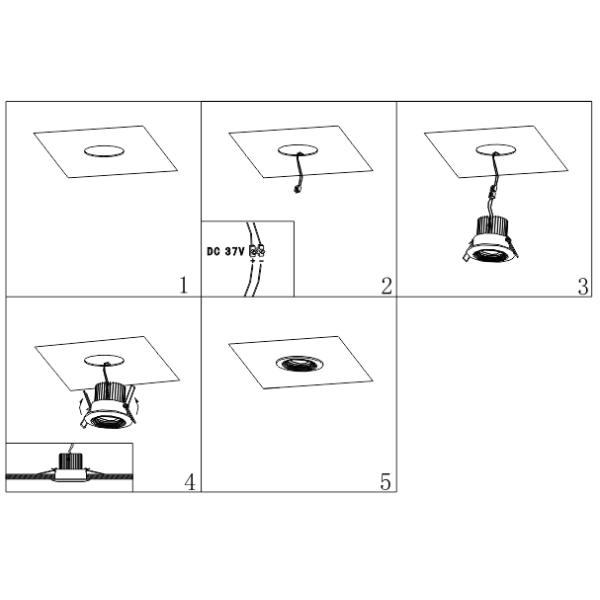 1

DC 37V + -

2

3

4

5