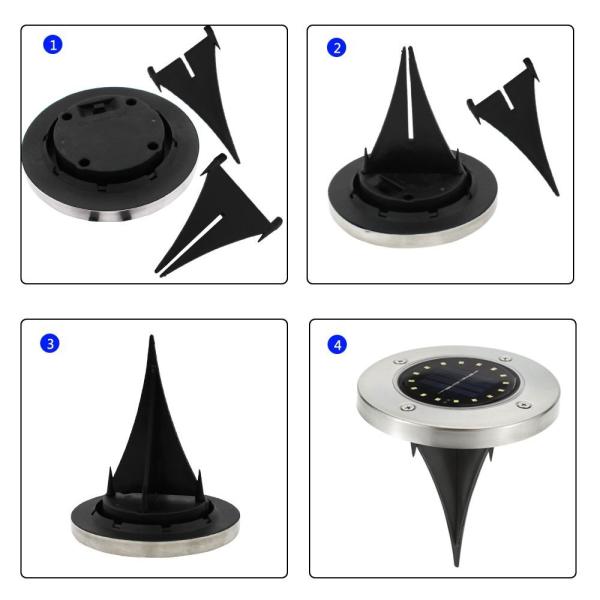 1

2

3

4