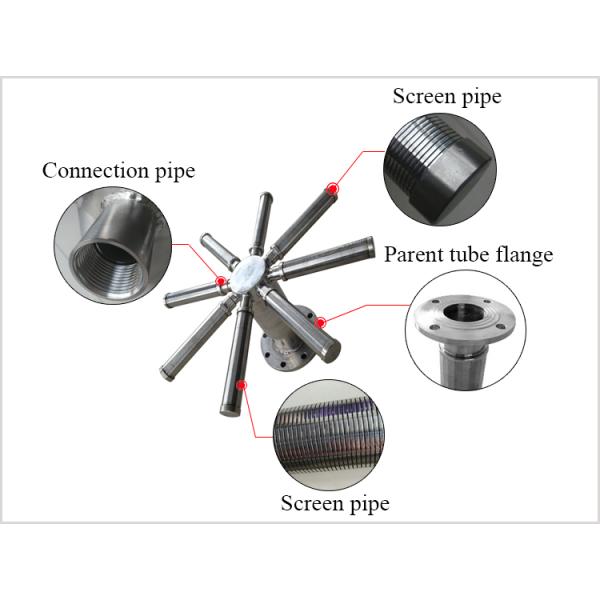 Screen pipe

Connection pipe

Parent tube flange

Screen pipe