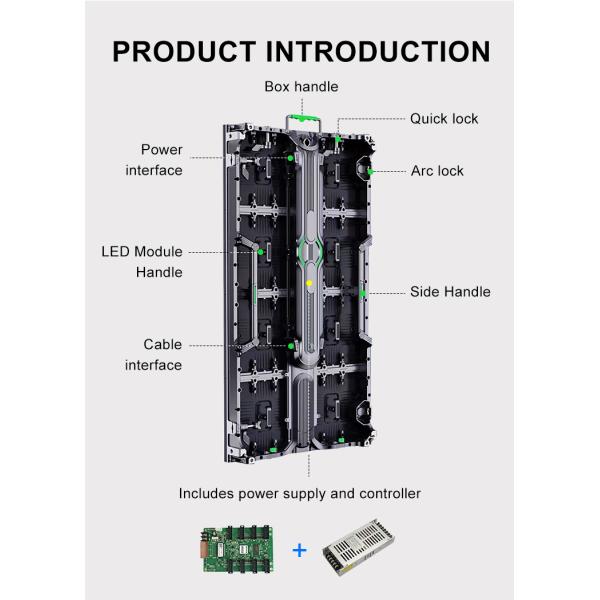 PRODUCT INTRODUCTION

Box handle

Quick lock

Power interface

Arc lock

LED Module Handle

Side Handle

Cable interface

Includes power supply and controller

+