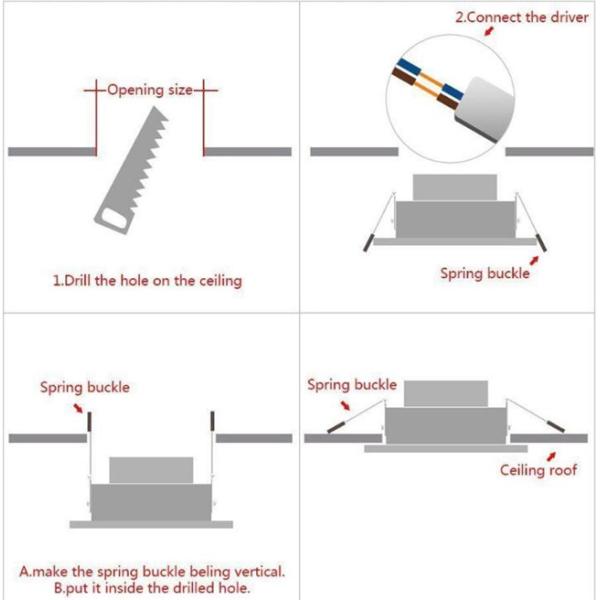 Opening size

1.Drill the hole on the ceiling

2.Connect the driver

Spring buckle

Spring buckle

A.make the spring buckle beling vertical.
B.put it inside the drilled hole.

Spring buckle

Ceiling roof