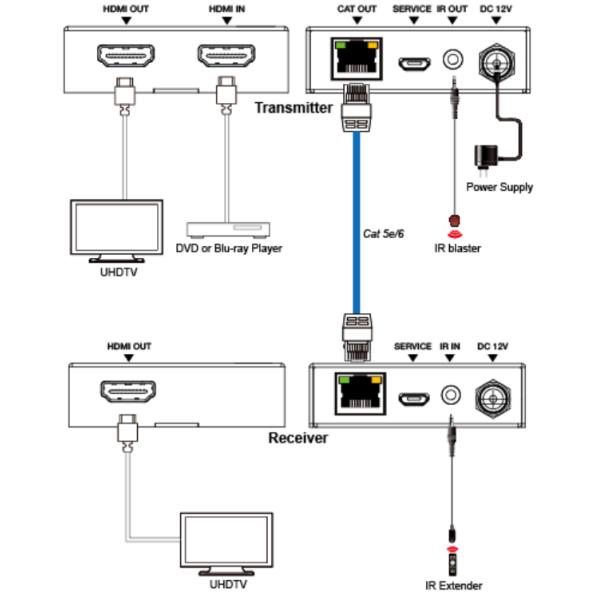 HDMI OUT
HDMI IN
CAT OUT
SERVICE
IR OUT
DC 12V
Transmitter
Power Supply
Cat 5e/6
IR blaster
DVD or Blu-ray Player
UHDTV
HDMI OUT
SERVICE
IR IN
DC 12V
Receiver
UHDTV
IR Extender