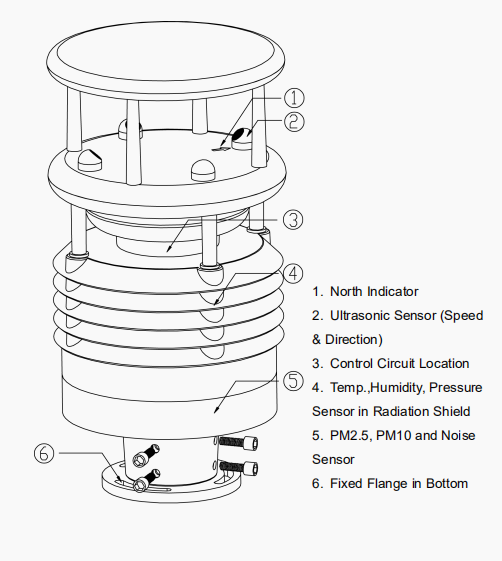 ①
②
③
④
⑤
⑥

1. North Indicator
2. Ultrasonic Sensor (Speed & Direction)
3. Control Circuit Location
4. Temp.,Humidity, Pressure Sensor in Radiation Shield
5. PM2.5, PM10 and Noise Sensor
6. Fixed Flange in Bottom