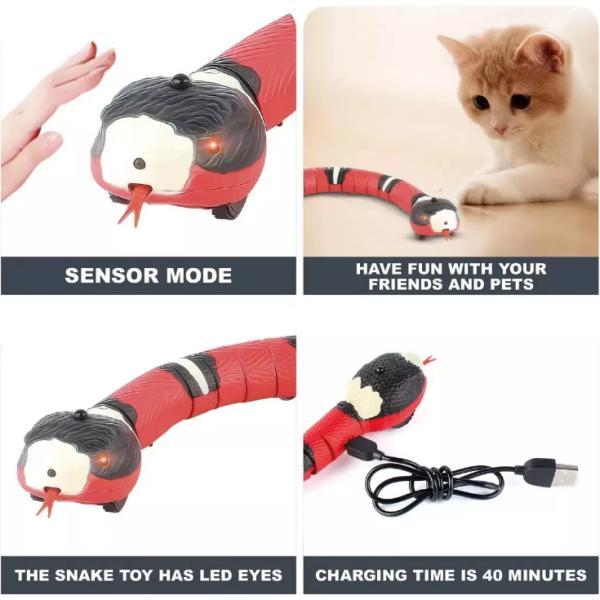 SENSOR MODE

HAVE FUN WITH YOUR FRIENDS AND PETS

THE SNAKE TOY HAS LED EYES

CHARGING TIME IS 40 MINUTES