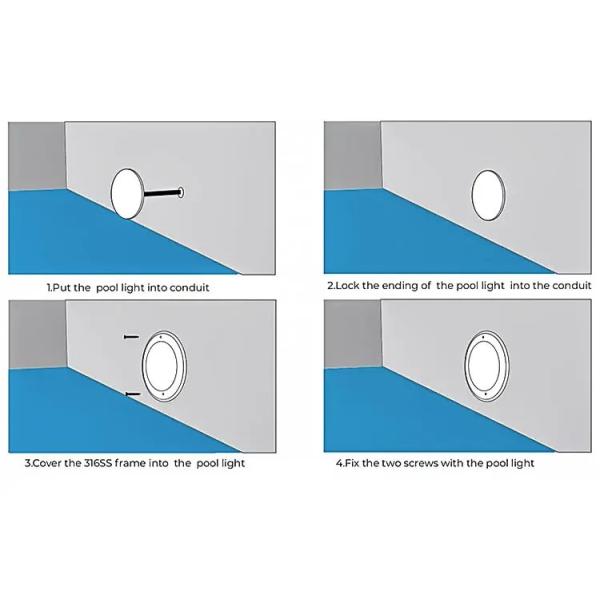 1.Put the pool light into conduit

2.Lock the ending of the pool light into the conduit

3.Cover the 316SS frame into the pool light

4.Fix the two screws with the pool light