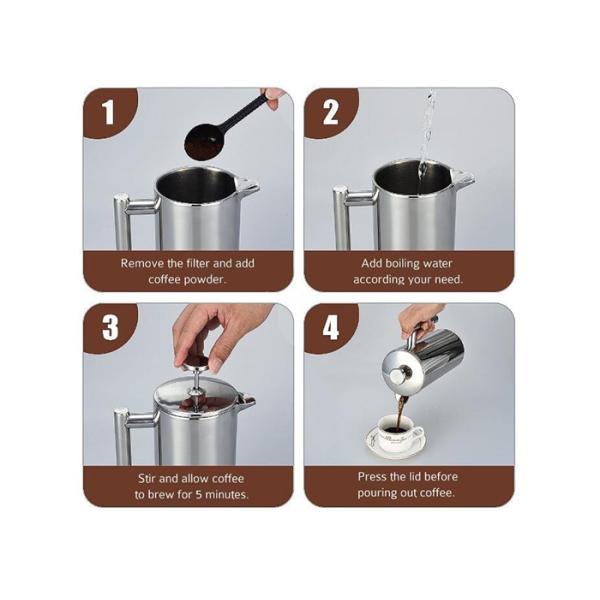 1

Remove the filter and add coffee powder.

2

Add boiling water according your need.

3

Stir and allow coffee to brew for 5 minutes.

4

Press the lid before pouring out coffee.