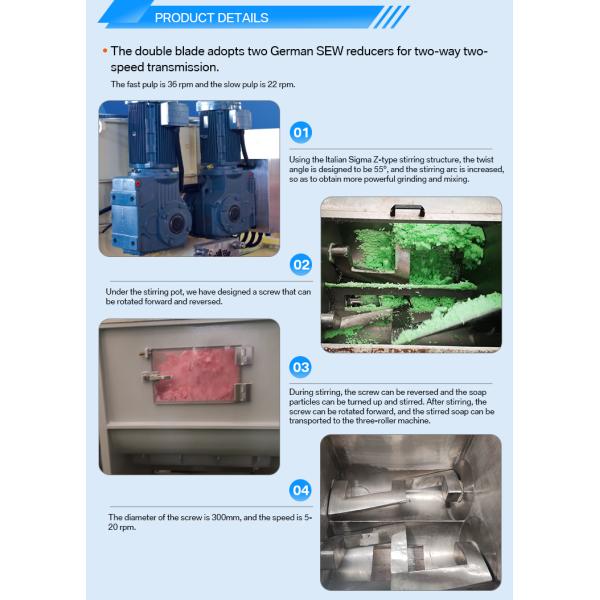 PRODUCT DETAILS

• The double blade adopts two German SEW reducers for two-way two-speed transmission.

The fast pulp is 36 rpm and the slow pulp is 22 rpm.

01

Using the Italian Sigma Z-type stirring structure, the twist angle is designed to be 55°, and the stirring arc is increased, so as to obtain more powerful grinding and mixing.

02

Under the stirring pot, we have designed a screw that can be rotated forward and reversed.

03

During stirring, the screw can be reversed and the soap particles can be turned up and stirred. After stirring, the screw can be rotated forward, and the stirred soap can be transported to the three-roller machine.

04

The diameter of the screw is 300mm, and the speed is 5-20 rpm.