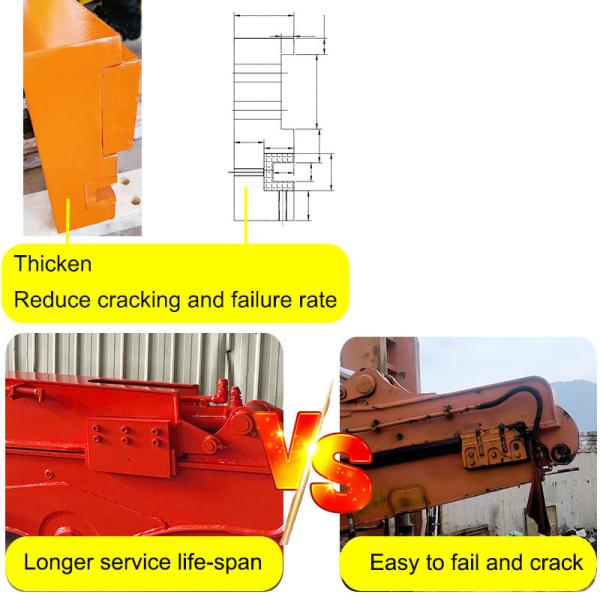 Thicken
Reduce cracking and failure rate

VS

Longer service life-span

Easy to fail and crack