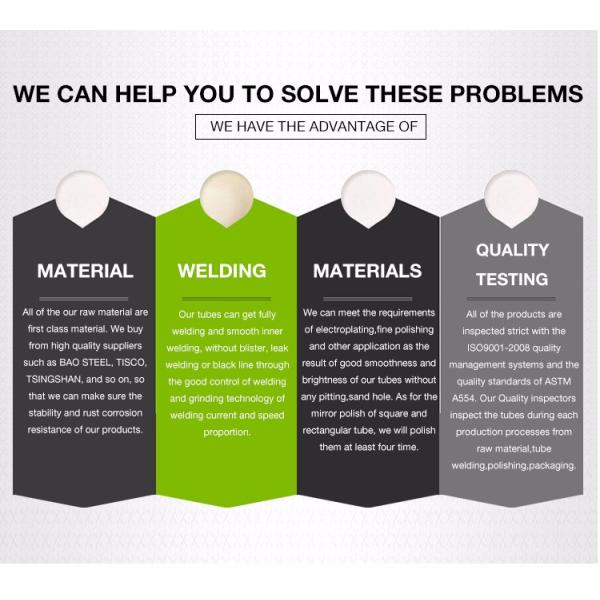 WE CAN HELP YOU TO SOLVE THESE PROBLEMS

WE HAVE THE ADVANTAGE OF

MATERIAL

All of the our raw material are first class material. We buy from high quality suppliers such as BAO STEEL, TISCO, TSINGSHAN, and so on, so that we can make sure the stability and rust corrosion resistance of our products.

WELDING

Our tubes can get fully welding and smooth inner welding, without blister, leak welding or black line through the good control of welding and grinding technology of welding current and speed proportion.

MATERIALS

We can meet the requirements of electroplating,fine polishing and other application as the result of good smoothness and brightness of our tubes without any pitting,sand hole. As for the mirror polish of square and rectangular tube, we will polish them at least four time.

QUALITY TESTING

All of the products are inspected strict with the ISO9001-2008 quality management systems and the quality standards of ASTM A554. Our Quality inspectors inspect the tubes during each production processes from raw material,tube welding,polishing,packaging.