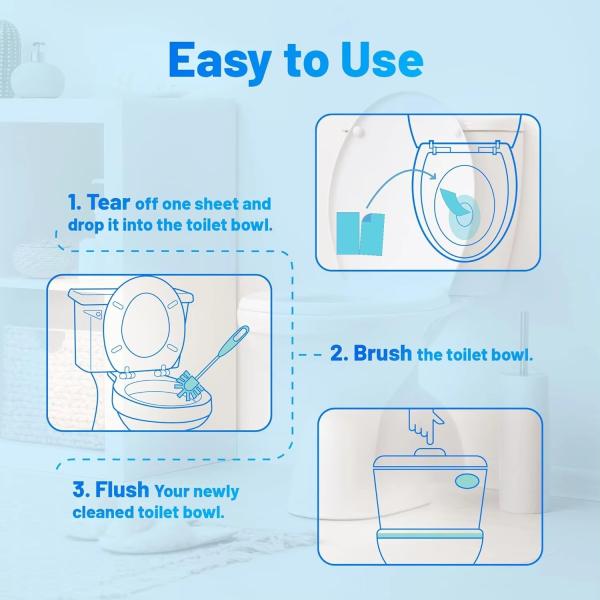 Easy to Use

1. Tear off one sheet and drop it into the toilet bowl.

2. Brush the toilet bowl.

3. Flush Your newly cleaned toilet bowl.