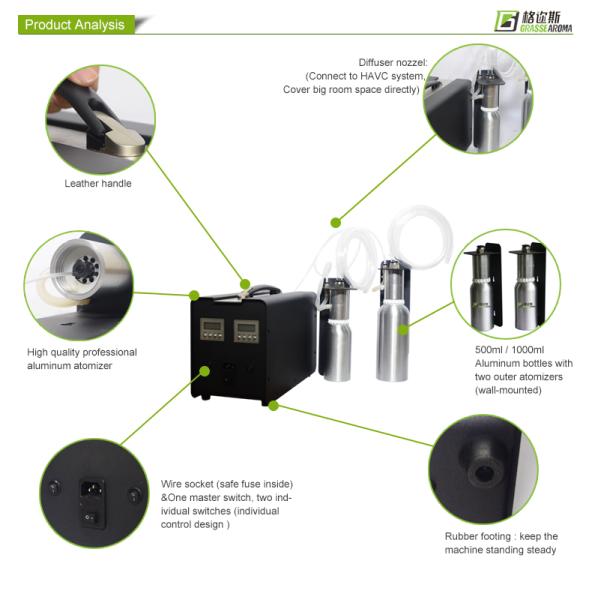 Product Analysis

格迩斯 GRASSE AROMA

Diffuser nozzel: (Connect to HAVC system, Cover big room space directly)

Leather handle

High quality professional aluminum atomizer

500ml / 1000ml Aluminum bottles with two outer atomizers (wall-mounted)

Wire socket (safe fuse inside) &One master switch, two individual switches (individual control design )

Rubber footing : keep the machine standing steady