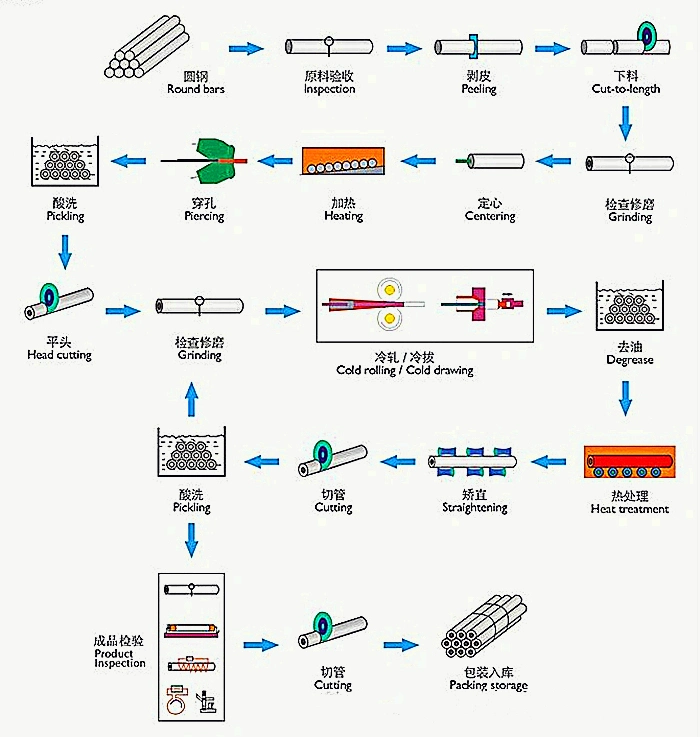 圆钢
Round bars

原料验收
Inspection

剥皮
Peeling

下料
Cut-to-length

检查修磨
Grinding

定心
Centering

加热
Heating

穿孔
Piercing

酸洗
Pickling

平头
Head cutting

检查修磨
Grinding

冷轧 / 冷拔
Cold rolling / Cold drawing

去油
Degrease

热处理
Heat treatment

矫直
Straightening

切管
Cutting

酸洗
Pickling

成品检验
Product
Inspection

切管
Cutting

包装入库
Packing storage