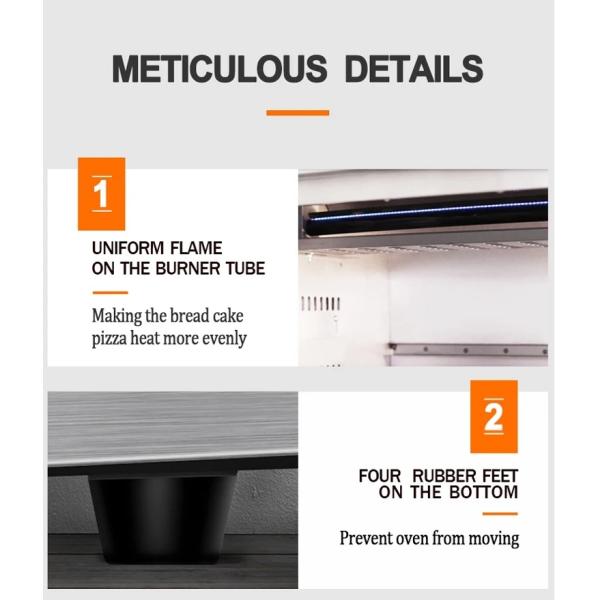 METICULOUS DETAILS

1

UNIFORM FLAME ON THE BURNER TUBE

Making the bread cake pizza heat more evenly

2

FOUR RUBBER FEET ON THE BOTTOM

Prevent oven from moving