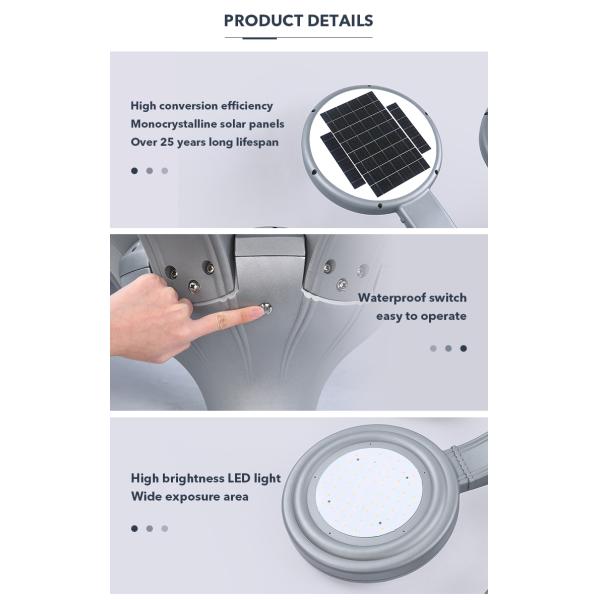 PRODUCT DETAILS

High conversion efficiency
Monocrystalline solar panels
Over 25 years long lifespan

Waterproof switch
easy to operate

High brightness LED light
Wide exposure area