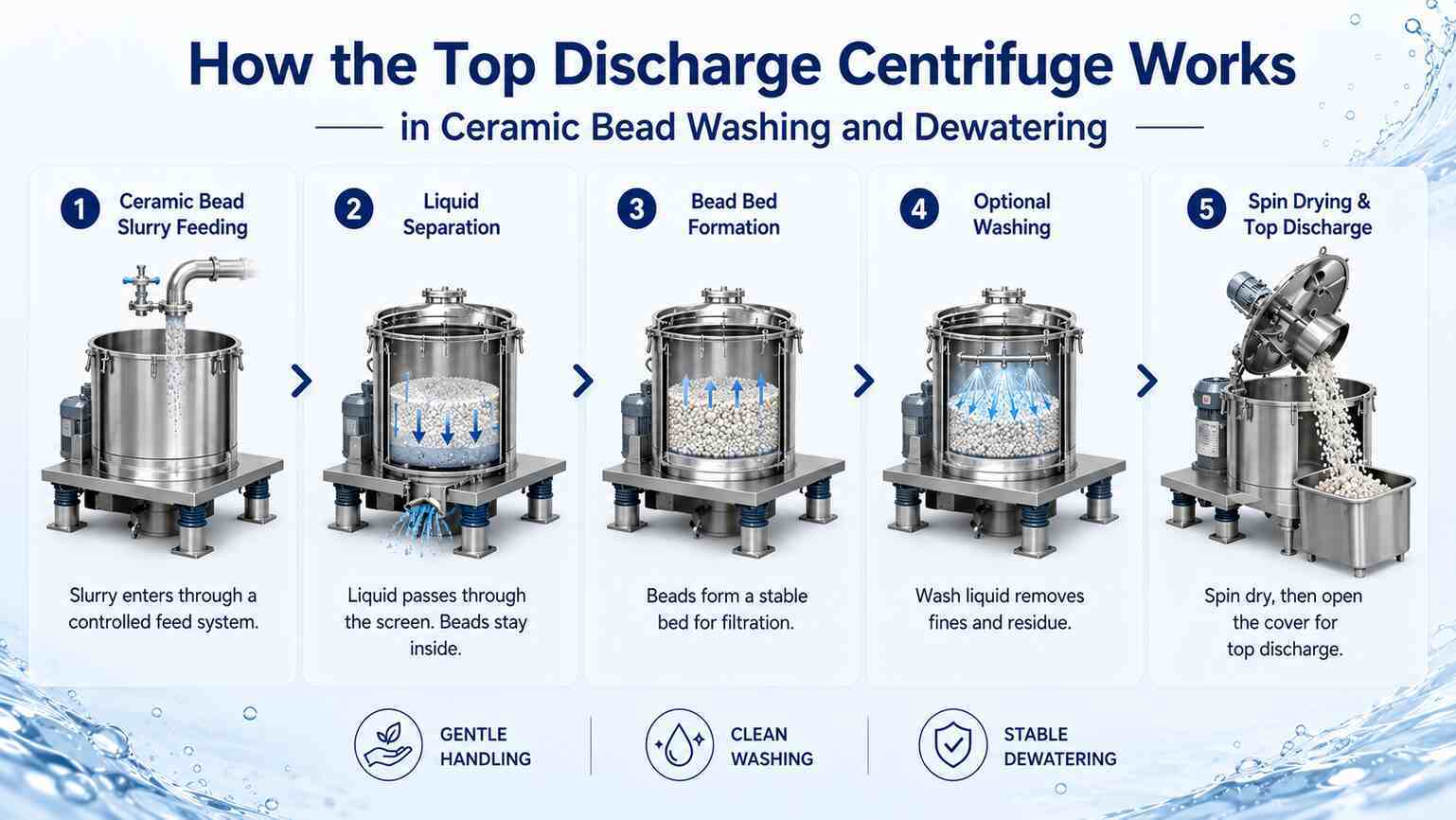 How the Top Discharge Centrifuge Works

in Ceramic Bead Washing and Dewatering

1 Ceramic Bead Slurry Feeding

Slurry enters through a controlled feed system.

2 Liquid Separation

Liquid passes through the screen. Beads stay inside.

3 Bead Bed Formation

Beads form a stable bed for filtration.

4 Optional Washing

Wash liquid removes fines and residue.

5 Spin Drying & Top Discharge

Spin dry, then open the cover for top discharge.

GENTLE HANDLING

CLEAN WASHING

STABLE DEWATERING