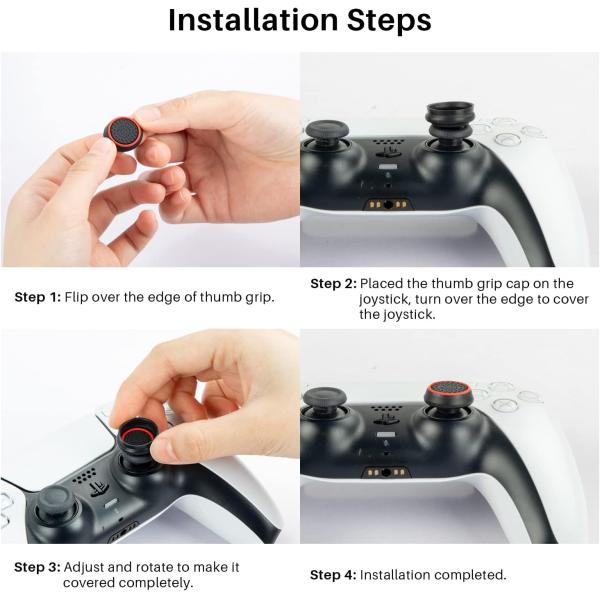 Installation Steps

Step 1: Flip over the edge of thumb grip.

Step 2: Placed the thumb grip cap on the joystick, turn over the edge to cover the joystick.

Step 3: Adjust and rotate to make it covered completely.

Step 4: Installation completed.