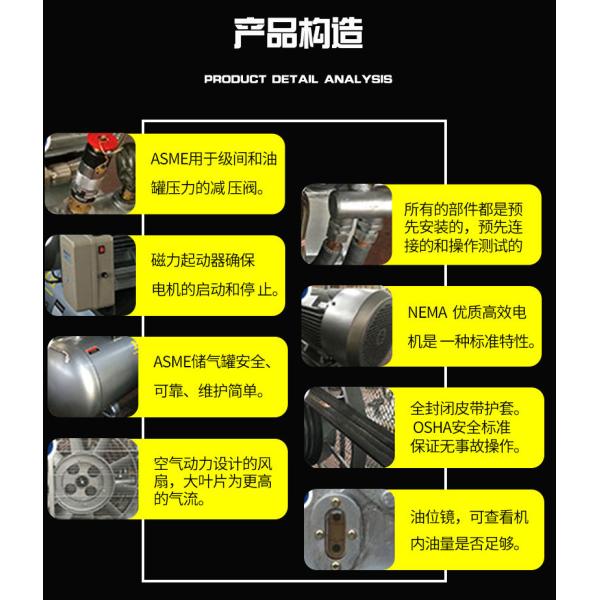 产品构造

PRODUCT DETAIL ANALYSIS

ASME用于级间和油罐压力的减压阀。

磁力起动器确保电机的启动和停止。

ASME储气罐安全、可靠、维护简单。

空气动力设计的风扇，大叶片为更高的气流。

所有的部件都是预先安装的，预先连接的和操作测试的

NEMA 优质高效电机是一种标准特性。

全封闭皮带护套。OSHA安全标准保证无事故操作。

油位镜，可查看机内油量是否足够。