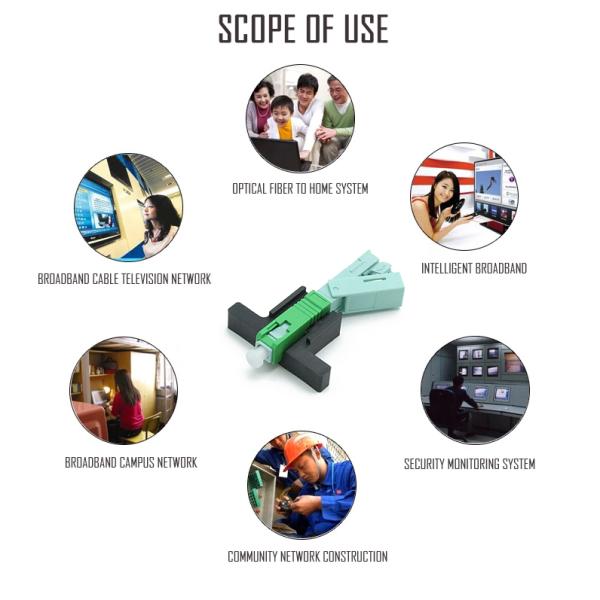 SCOPE OF USE

OPTICAL FIBER TO HOME SYSTEM

BROADBAND CABLE TELEVISION NETWORK

INTELLIGENT BROADBAND

BROADBAND CAMPUS NETWORK

SECURITY MONITORING SYSTEM

COMMUNITY NETWORK CONSTRUCTION