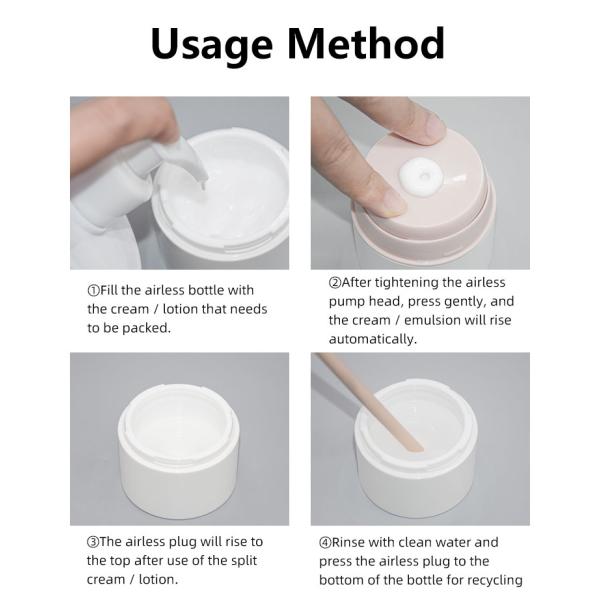 Usage Method

①Fill the airless bottle with the cream / lotion that needs to be packed.

②After tightening the airless pump head, press gently, and the cream / emulsion will rise automatically.

③The airless plug will rise to the top after use of the split cream / lotion.

④Rinse with clean water and press the airless plug to the bottom of the bottle for recycling