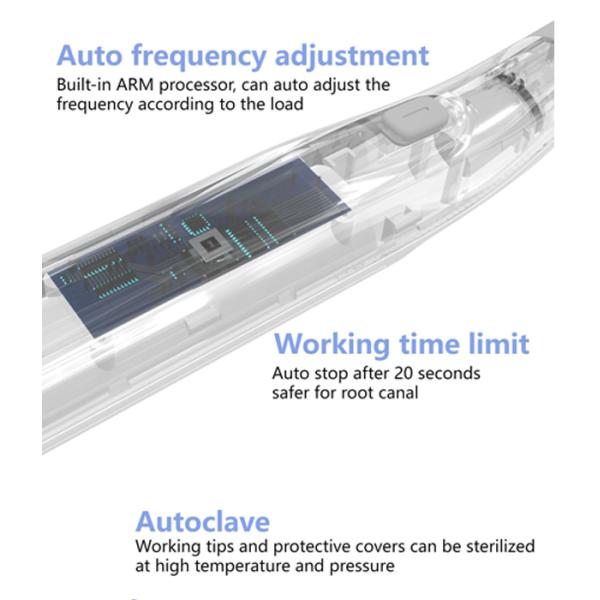 Auto frequency adjustment
Built-in ARM processor, can auto adjust the frequency according to the load

Working time limit
Auto stop after 20 seconds safer for root canal

Autoclave
Working tips and protective covers can be sterilized at high temperature and pressure