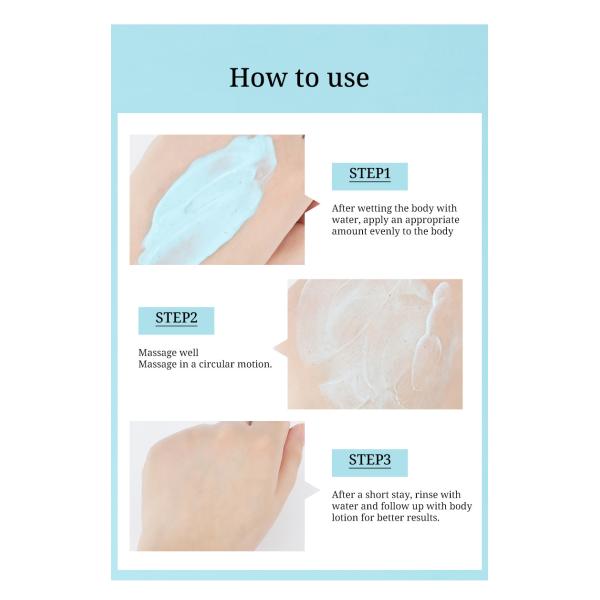 How to use

STEP1

After wetting the body with water, apply an appropriate amount evenly to the body

STEP2

Massage well
Massage in a circular motion.

STEP3

After a short stay, rinse with water and follow up with body lotion for better results.