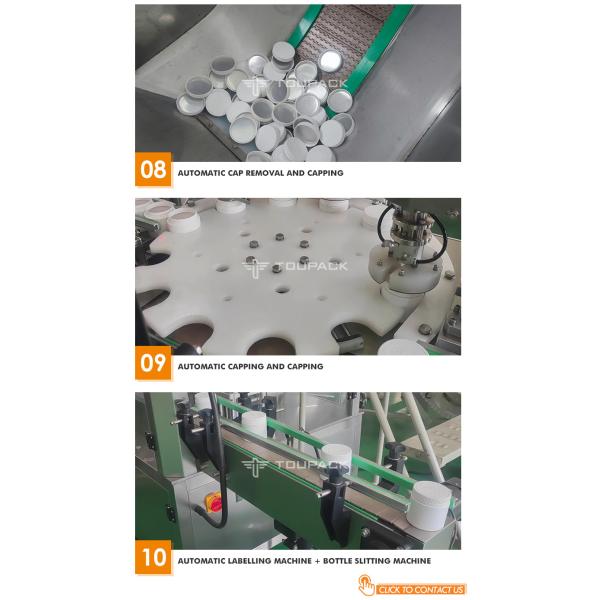 TOUPACK

08 AUTOMATIC CAP REMOVAL AND CAPPING

TOUPACK

09 AUTOMATIC CAPPING AND CAPPING

TOUPACK

10 AUTOMATIC LABELLING MACHINE + BOTTLE SLITTING MACHINE

CLICK TO CONTACT US