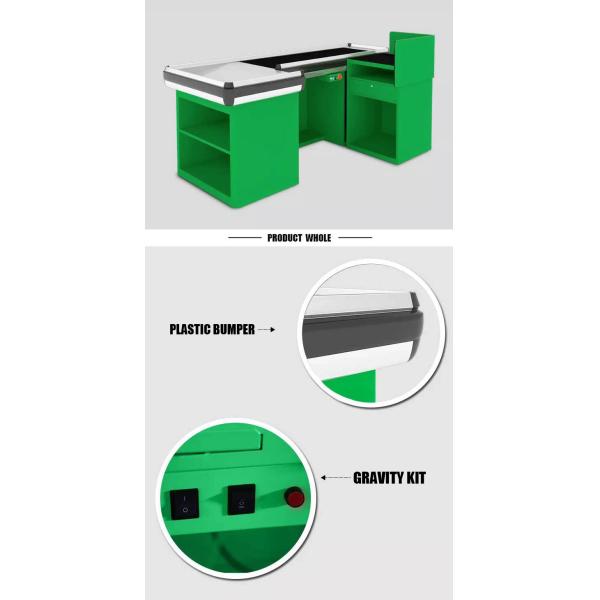 PRODUCT WHOLE

PLASTIC BUMPER

GRAVITY KIT