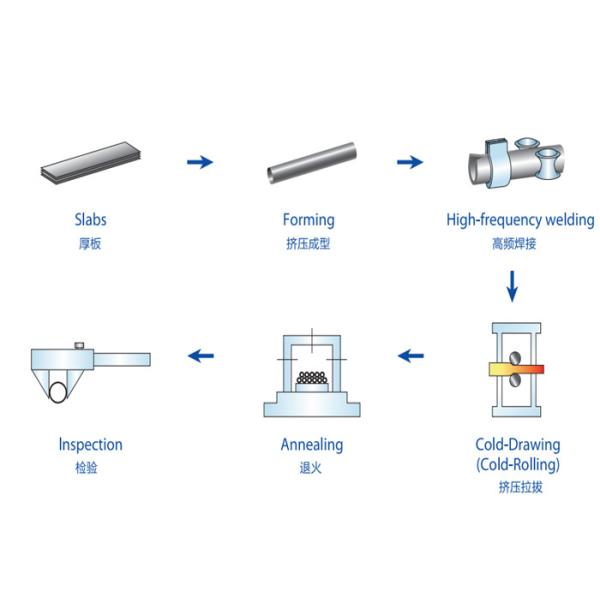 Slabs
厚板

Forming
挤压成型

High-frequency welding
高频焊接

Cold-Drawing
(Cold-Rolling)
挤压拉拔

Annealing
退火

Inspection
检验