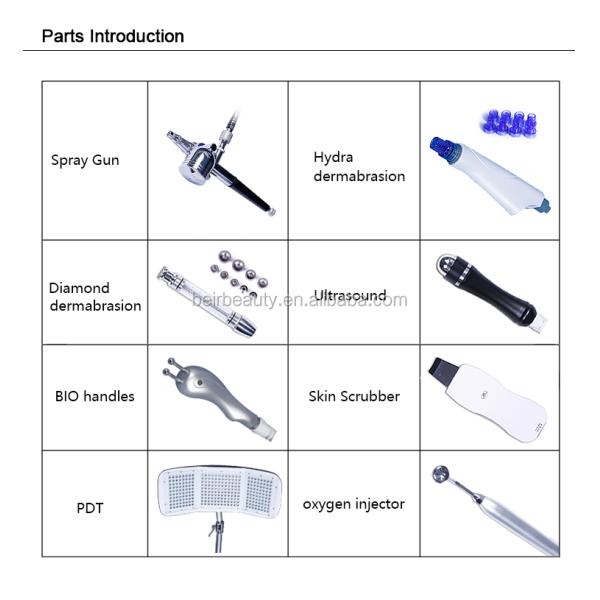 Parts Introduction

| Spray Gun | | Hydra dermabrasion | |
|---|---|---|---|
| Diamond dermabrasion | | Ultrasound | |
| BIO handles | | Skin Scrubber | |
| PDT | | oxygen injector | |

beirbeauty.en.alibaba.com