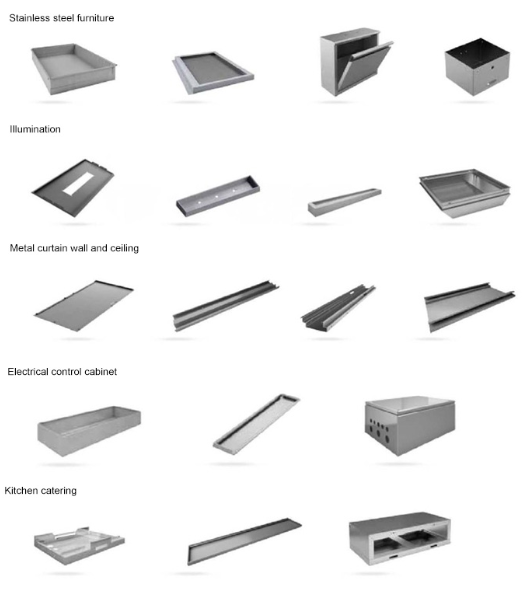 Stainless steel furniture

Illumination

Metal curtain wall and ceiling

Electrical control cabinet

Kitchen catering