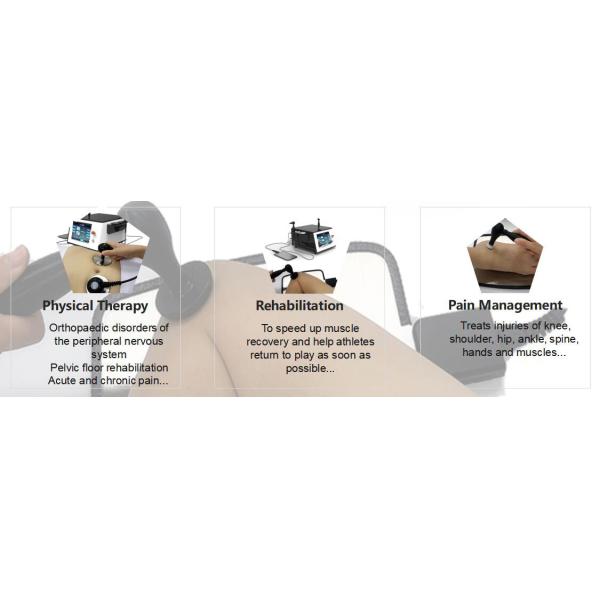 Physical Therapy

Orthopaedic disorders of the peripheral nervous system
Pelvic floor rehabilitation
Acute and chronic pain...

Rehabilitation

To speed up muscle recovery and help athletes return to play as soon as possible...

Pain Management

Treats injuries of knee, shoulder, hip, ankle, spine, hands and muscles...