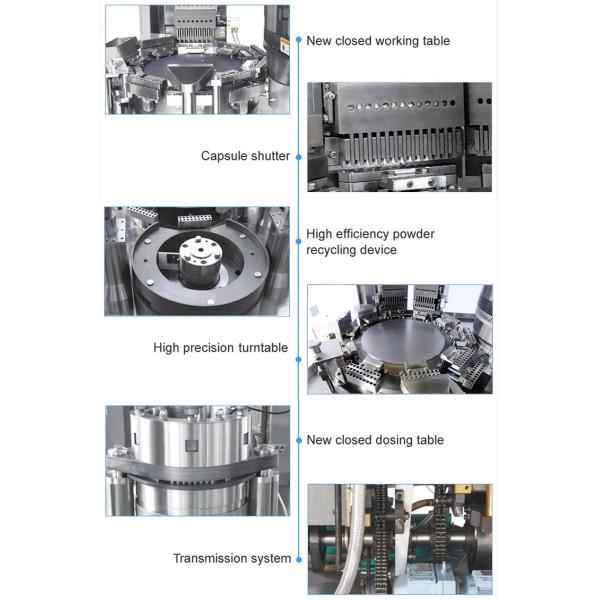 New closed working table

Capsule shutter

High efficiency powder recycling device

High precision turntable

New closed dosing table

Transmission system