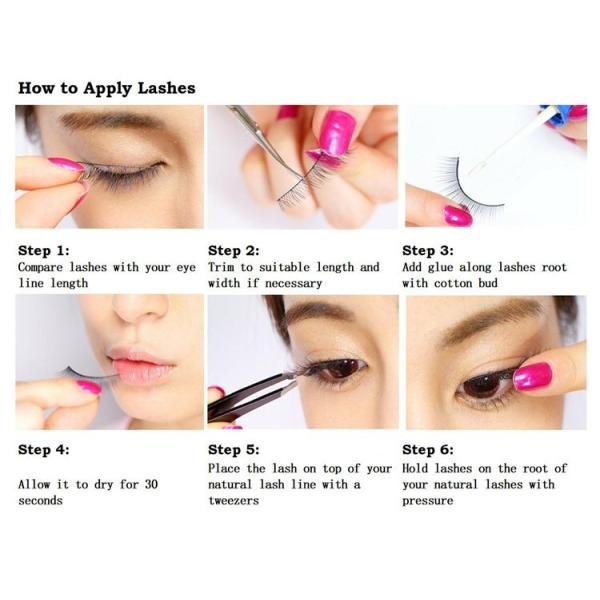 How to Apply Lashes

Step 1:
Compare lashes with your eye line length

Step 2:
Trim to suitable length and width if necessary

Step 3:
Add glue along lashes root with cotton bud

Step 4:

Allow it to dry for 30 seconds

Step 5:
Place the lash on top of your natural lash line with a tweezers

Step 6:
Hold lashes on the root of your natural lashes with pressure