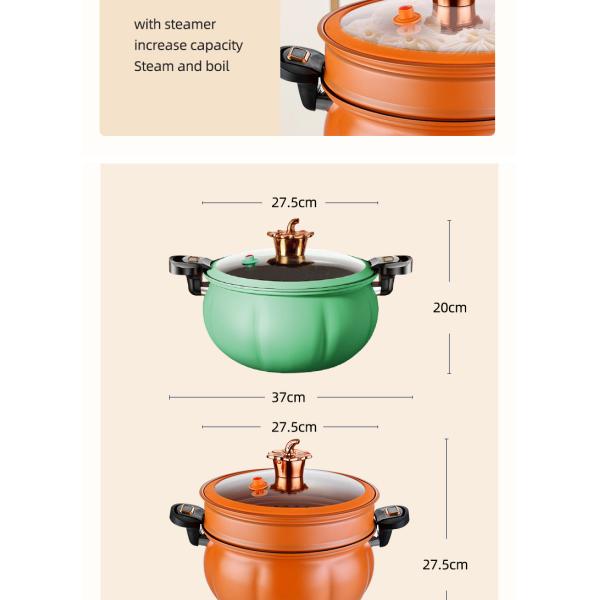 with steamer
increase capacity
Steam and boil

27.5cm

20cm

37cm

27.5cm

27.5cm