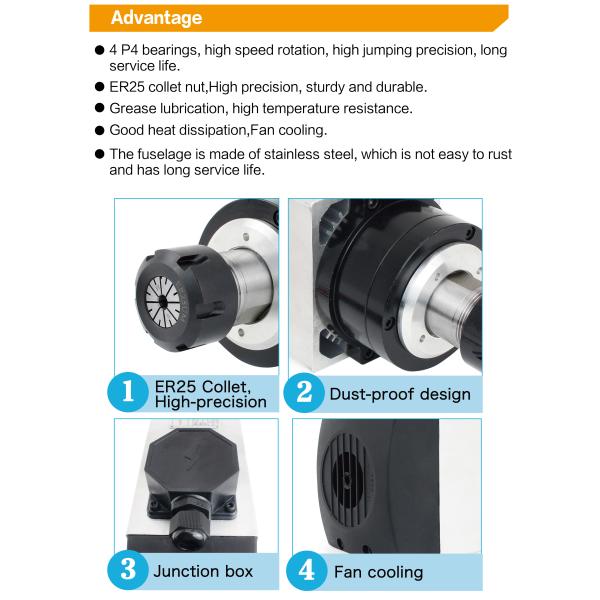 Advantage

● 4 P4 bearings, high speed rotation, high jumping precision, long service life.

● ER25 collet nut,High precision, sturdy and durable.

● Grease lubrication, high temperature resistance.

● Good heat dissipation,Fan cooling.

● The fuselage is made of stainless steel, which is not easy to rust and has long service life.

1 ER25 Collet, High-precision

2 Dust-proof design

3 Junction box

4 Fan cooling