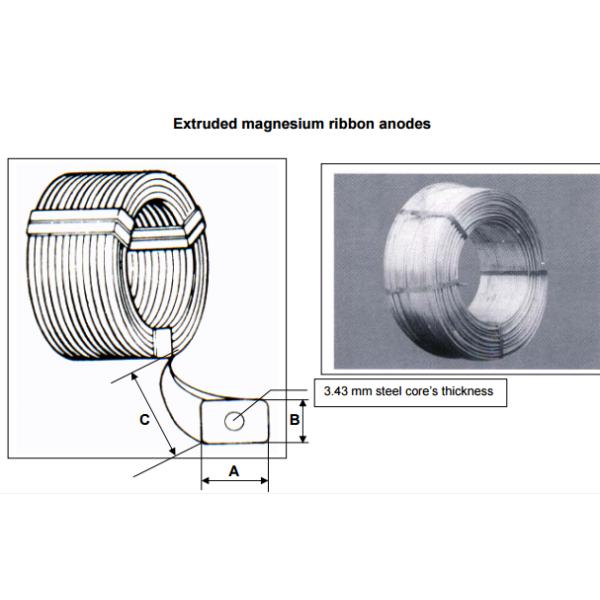 Extruded magnesium ribbon anodes

3.43 mm steel core's thickness

C

B

A