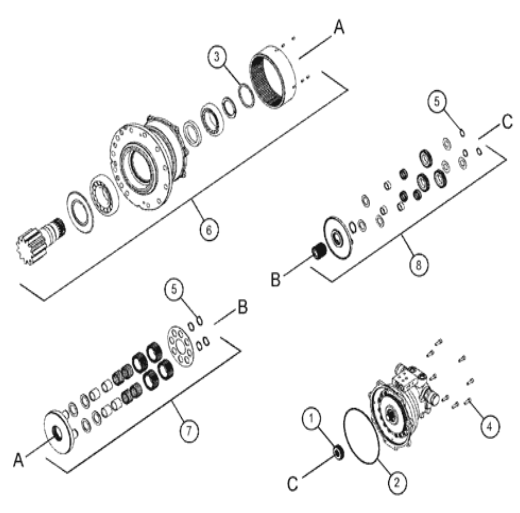 A
3
5
C
6
8
B
5
B
7
A
1
4
C
2