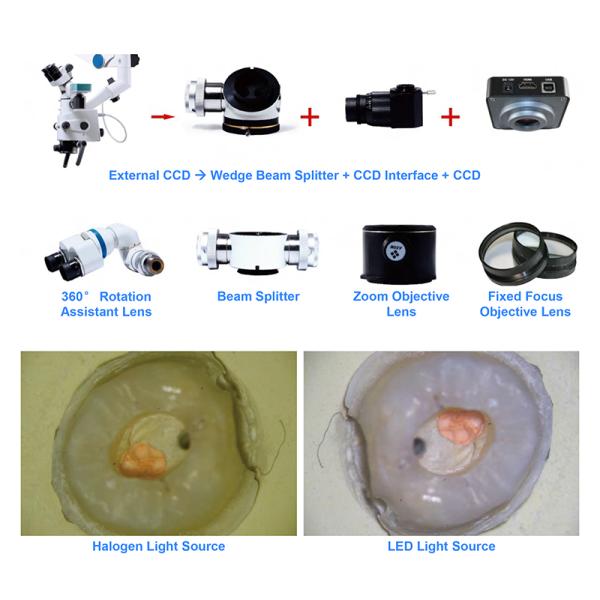 External CCD → Wedge Beam Splitter + CCD Interface + CCD

360° Rotation Assistant Lens

Beam Splitter

Zoom Objective Lens

Fixed Focus Objective Lens

Halogen Light Source

LED Light Source