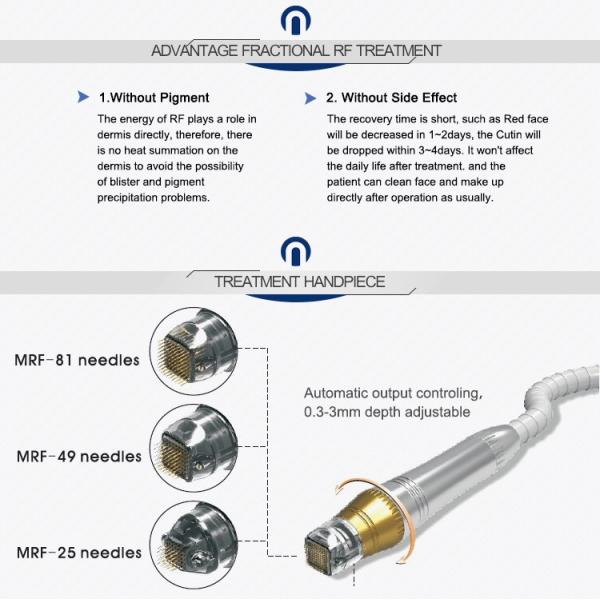 ADVANTAGE FRACTIONAL RF TREATMENT

1.Without Pigment

The energy of RF plays a role in dermis directly, therefore, there is no heat summation on the dermis to avoid the possibility of blister and pigment precipitation problems.

2. Without Side Effect

The recovery time is short, such as Red face will be decreased in 1~2days, the Cutin will be dropped within 3~4days. It won't affect the daily life after treatment. and the patient can clean face and make up directly after operation as usually.

TREATMENT HANDPIECE

MRF-81 needles

MRF-49 needles

MRF-25 needles

Automatic output controling, 0.3-3mm depth adjustable