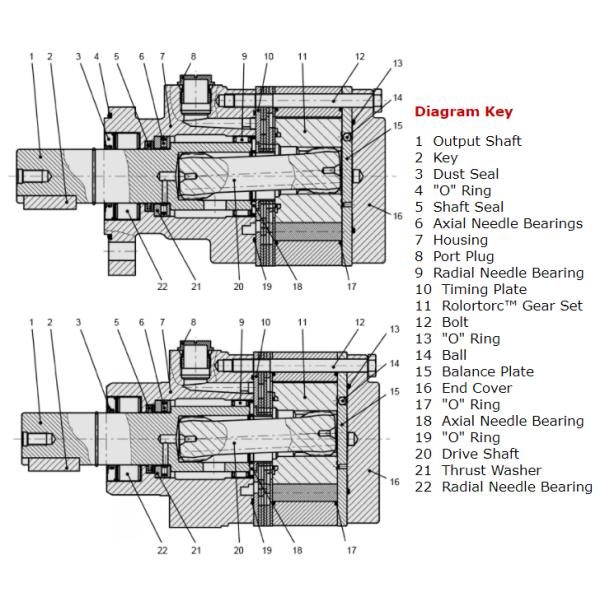 1 2 3 4 5 6 7 8 9 10 11 12 13 14 15 16 22 21 20 19 18 17

1 2 3 5 6 7 8 9 10 11 12 13 14 15 16 22 21 20 19 18 17

Diagram Key

1 Output Shaft
2 Key
3 Dust Seal
4 "O" Ring
5 Shaft Seal
6 Axial Needle Bearings
7 Housing
8 Port Plug
9 Radial Needle Bearing
10 Timing Plate
11 Rolortorc™ Gear Set
12 Bolt
13 "O" Ring
14 Ball
15 Balance Plate
16 End Cover
17 "O" Ring
18 Axial Needle Bearing
19 "O" Ring
20 Drive Shaft
21 Thrust Washer
22 Radial Needle Bearing