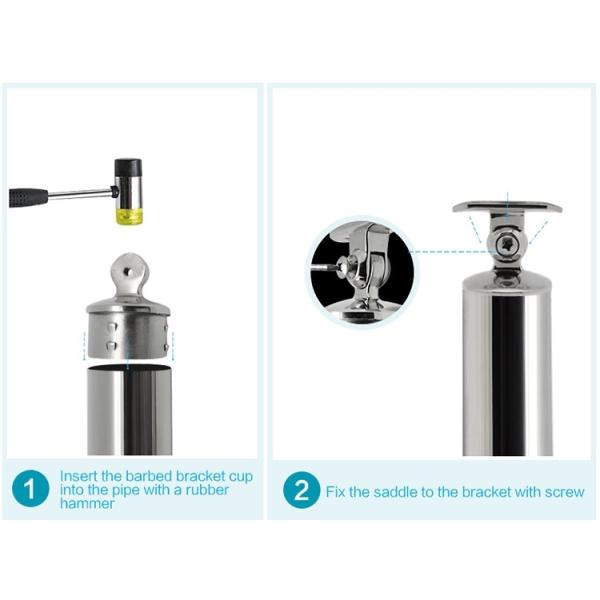 1 Insert the barbed bracket cup into the pipe with a rubber hammer

2 Fix the saddle to the bracket with screw