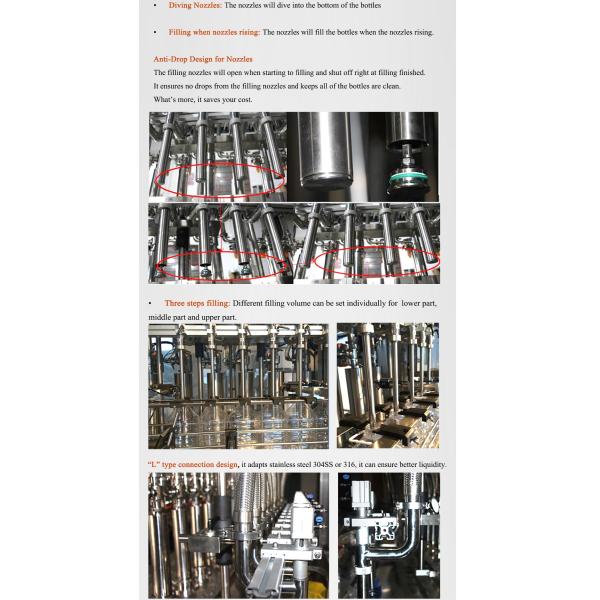 • Diving Nozzles: The nozzles will dive into the bottom of the bottles

• Filling when nozzles rising: The nozzles will fill the bottles when the nozzles rising.

Anti-Drop Design for Nozzles
The filling nozzles will open when starting to filling and shut off right at filling finished.
It ensures no drops from the filling nozzles and keeps all of the bottles are clean.
What's more, it saves your cost.

• Three steps filling: Different filling volume can be set individually for lower part, middle part and upper part.

"L" type connection design, it adapts stainless steel 304SS or 316, it can ensure better liquidity.