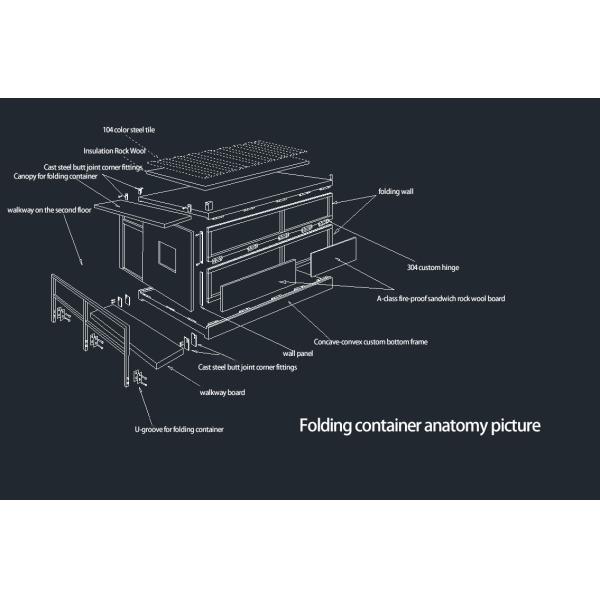 104 color steel tile

Insulation Rock Wool

Cast steel butt joint corner fittings

Canopy for folding container

walkway on the second floor

folding wall

304 custom hinge

A-class fire-proof sandwich rock wool board

Concave-convex custom bottom frame

wall panel

Cast steel butt joint corner fittings

walkway board

U-groove for folding container

Folding container anatomy picture